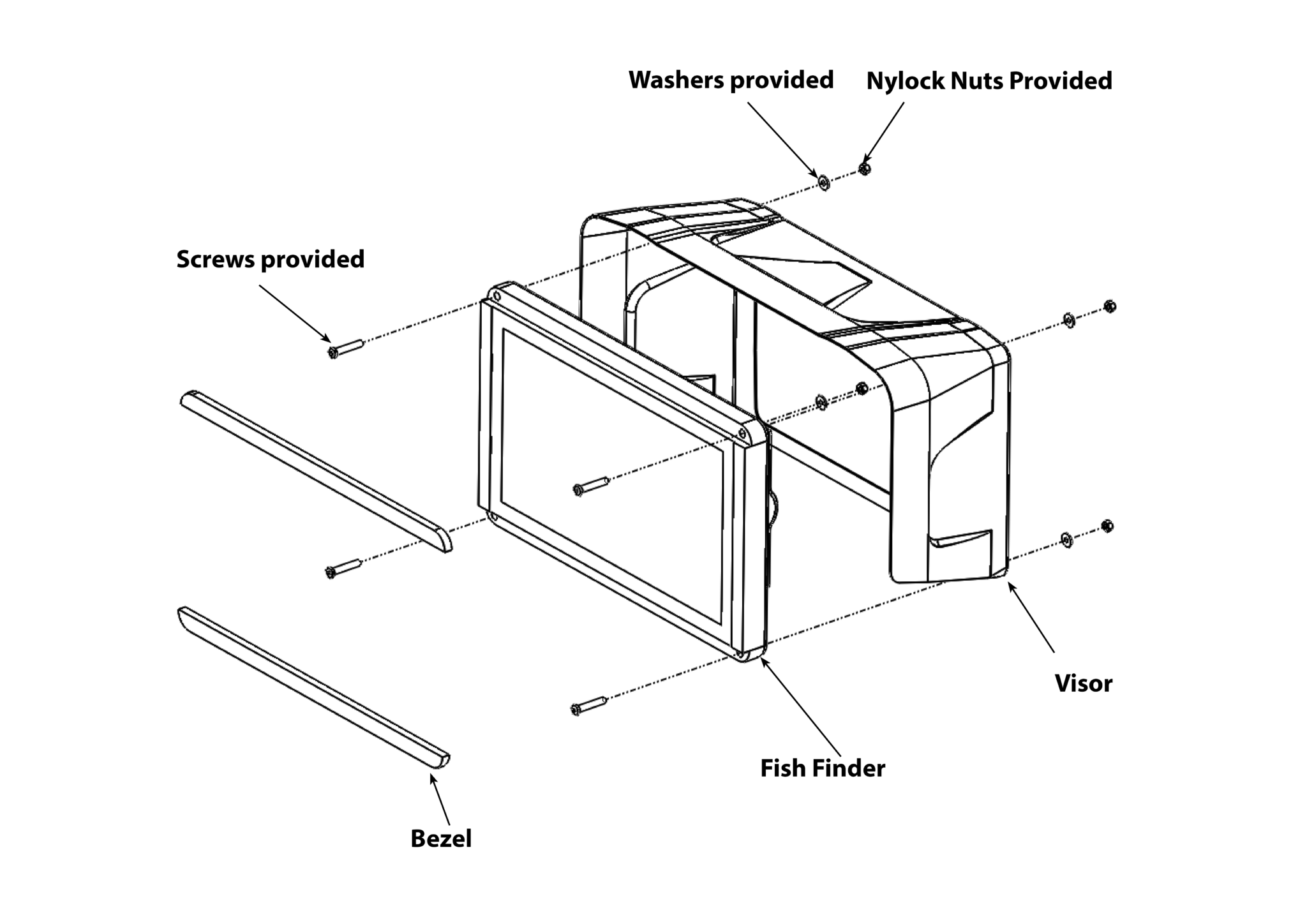 Washers provided
Nylock Nuts Provided
Screws provided
Visor
Fish Finder
Bezel