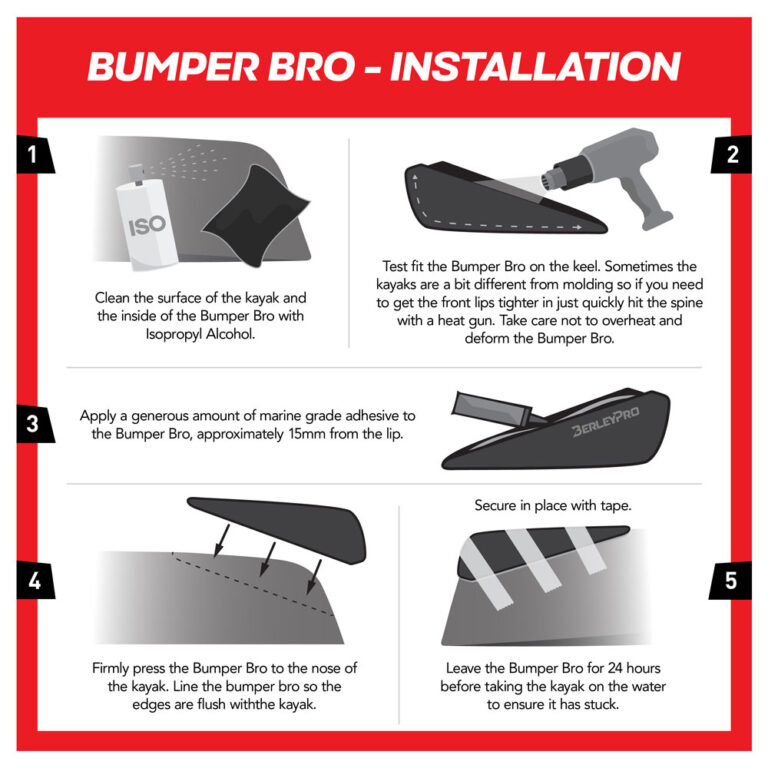 BUMPER BRO - INSTALLATION

1

ISO

Clean the surface of the kayak and the inside of the Bumper Bro with Isopropyl Alcohol.

2

Test fit the Bumper Bro on the keel. Sometimes the kayaks are a bit different from molding so if you need to get the front lips tighter in just quickly hit the spine with a heat gun. Take care not to overheat and deform the Bumper Bro.

3

Apply a generous amount of marine grade adhesive to the Bumper Bro, approximately 15mm from the lip.

BERLEYPRO

4

Firmly press the Bumper Bro to the nose of the kayak. Line the bumper bro so the edges are flush withthe kayak.

Secure in place with tape.

5

Leave the Bumper Bro for 24 hours before taking the kayak on the water to ensure it has stuck.