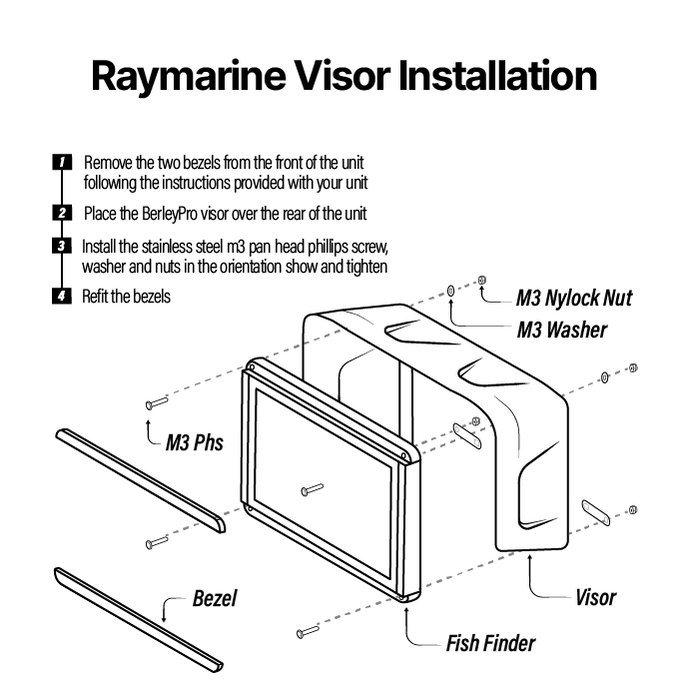 Raymarine Visor Installation

1 Remove the two bezels from the front of the unit following the instructions provided with your unit

2 Place the BerleyPro visor over the rear of the unit

3 Install the stainless steel m3 pan head phillips screw, washer and nuts in the orientation show and tighten

4 Refit the bezels

M3 Nylock Nut

M3 Washer

M3 Phs

Bezel

Visor

Fish Finder