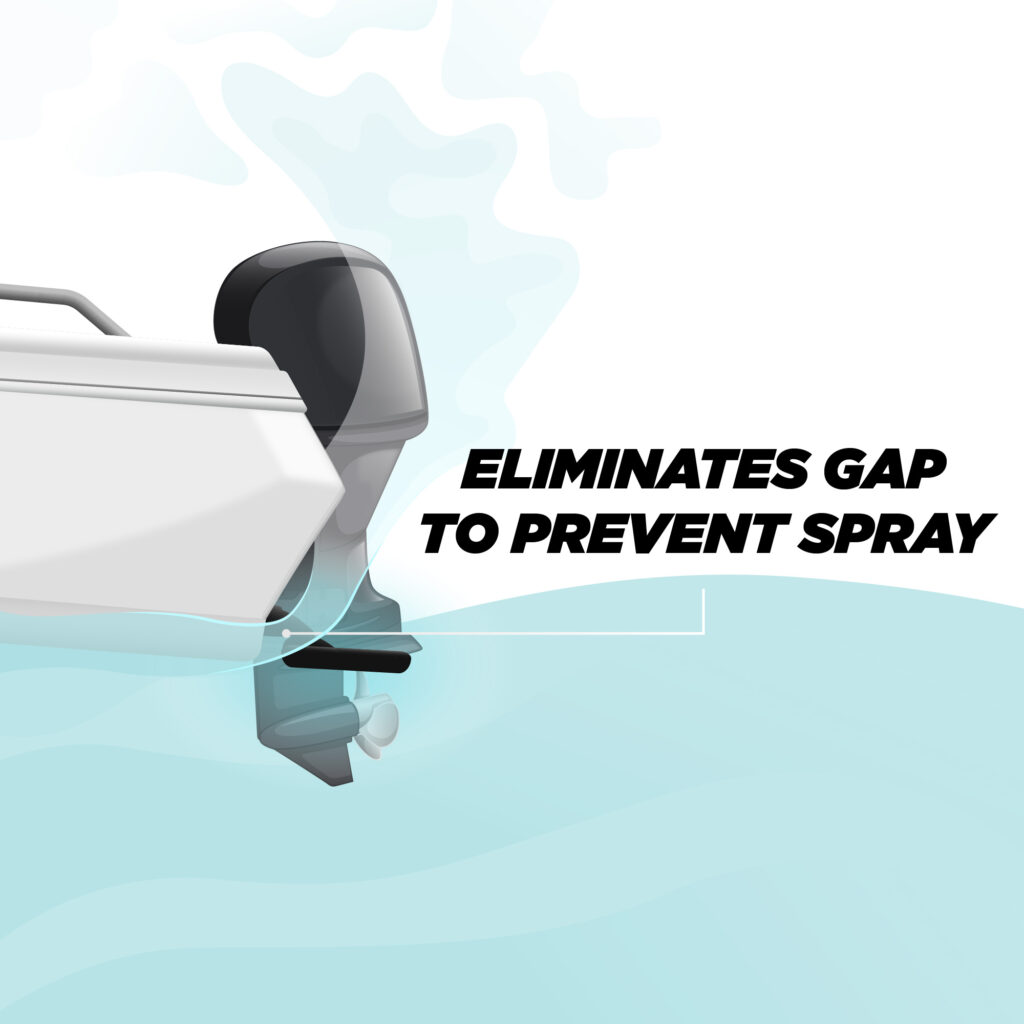 ELIMINATES GAP TO PREVENT SPRAY