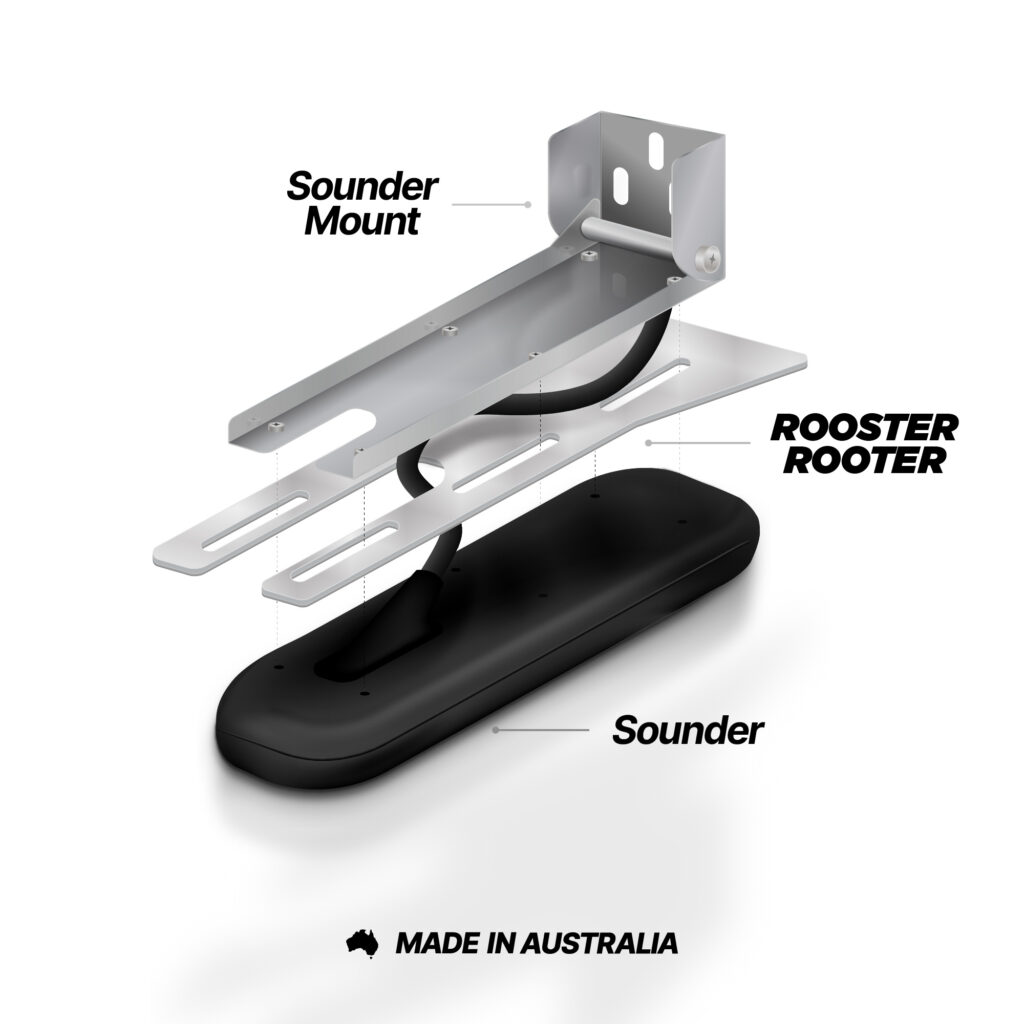 Sounder Mount

ROOSTER ROOTER

Sounder

MADE IN AUSTRALIA