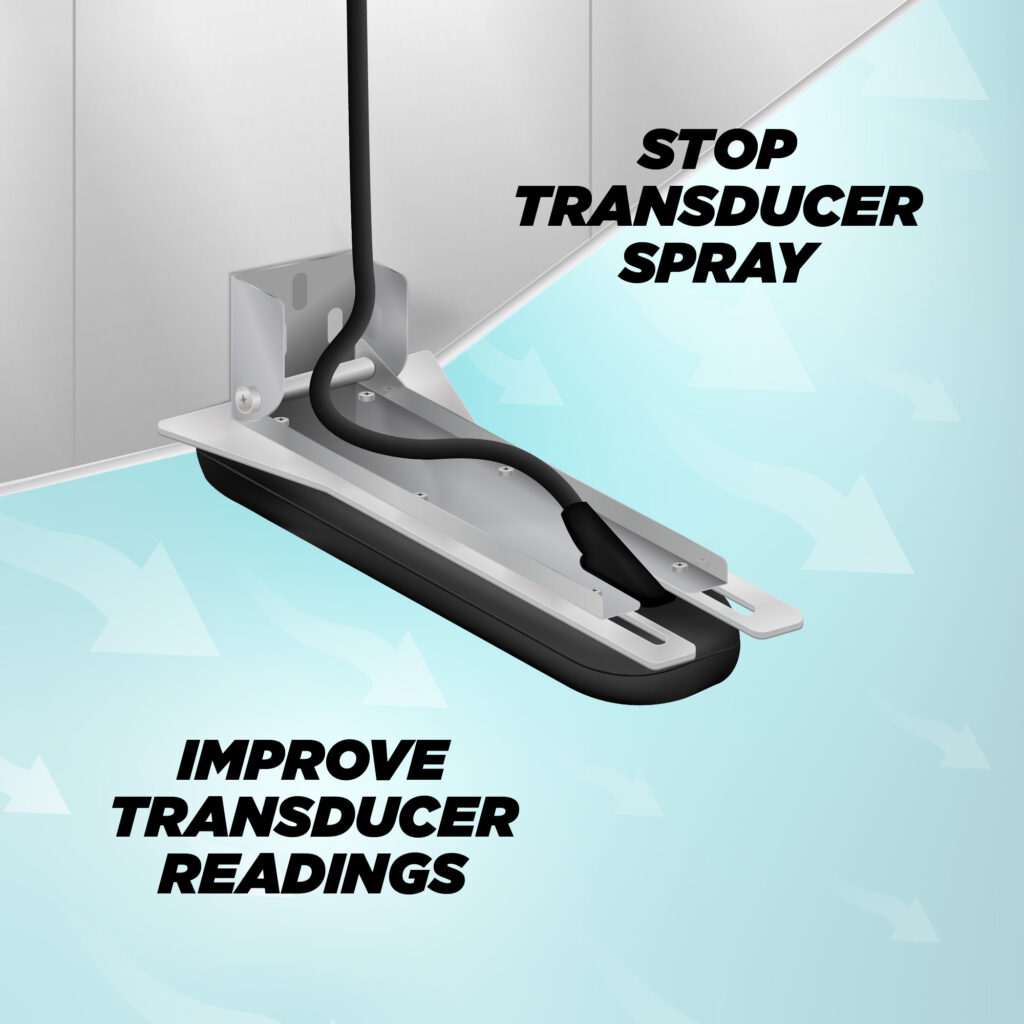 STOP TRANSDUCER SPRAY

IMPROVE TRANSDUCER READINGS