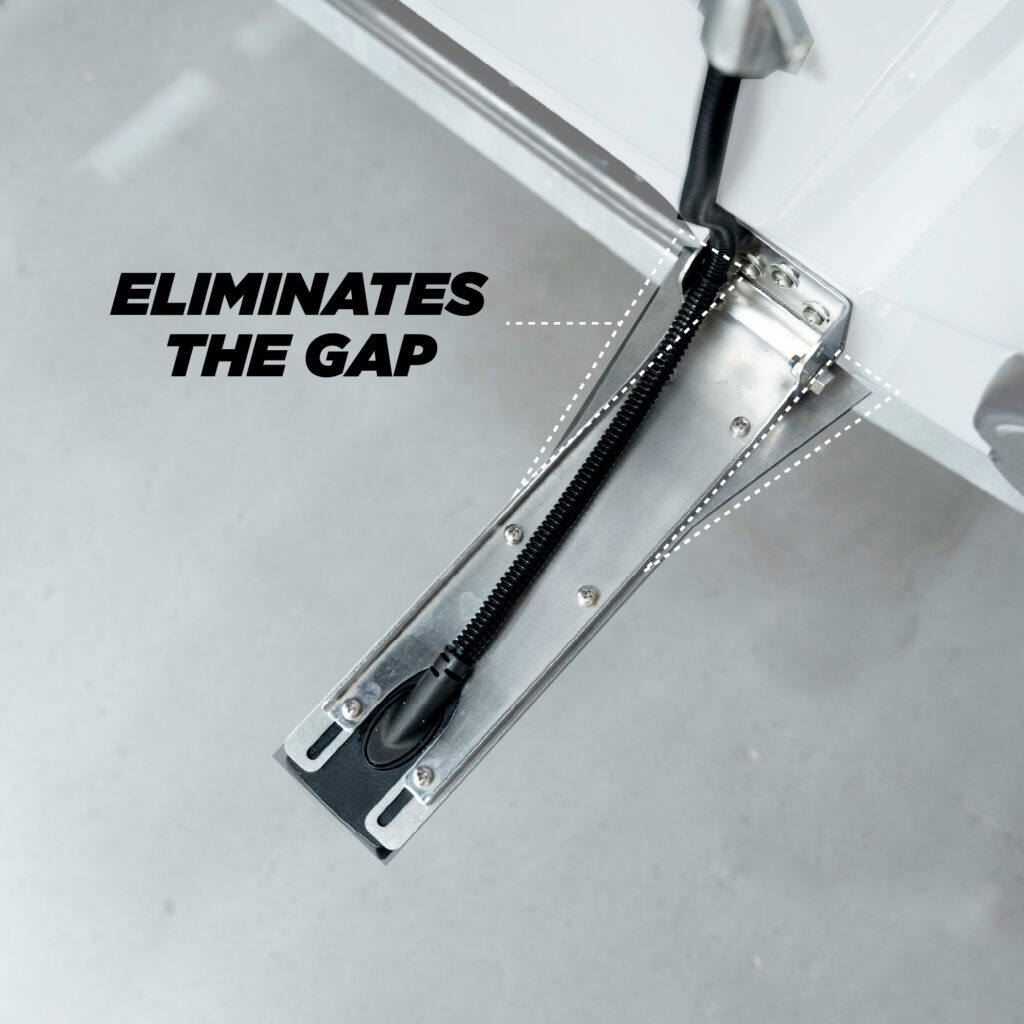 ELIMINATES THE GAP