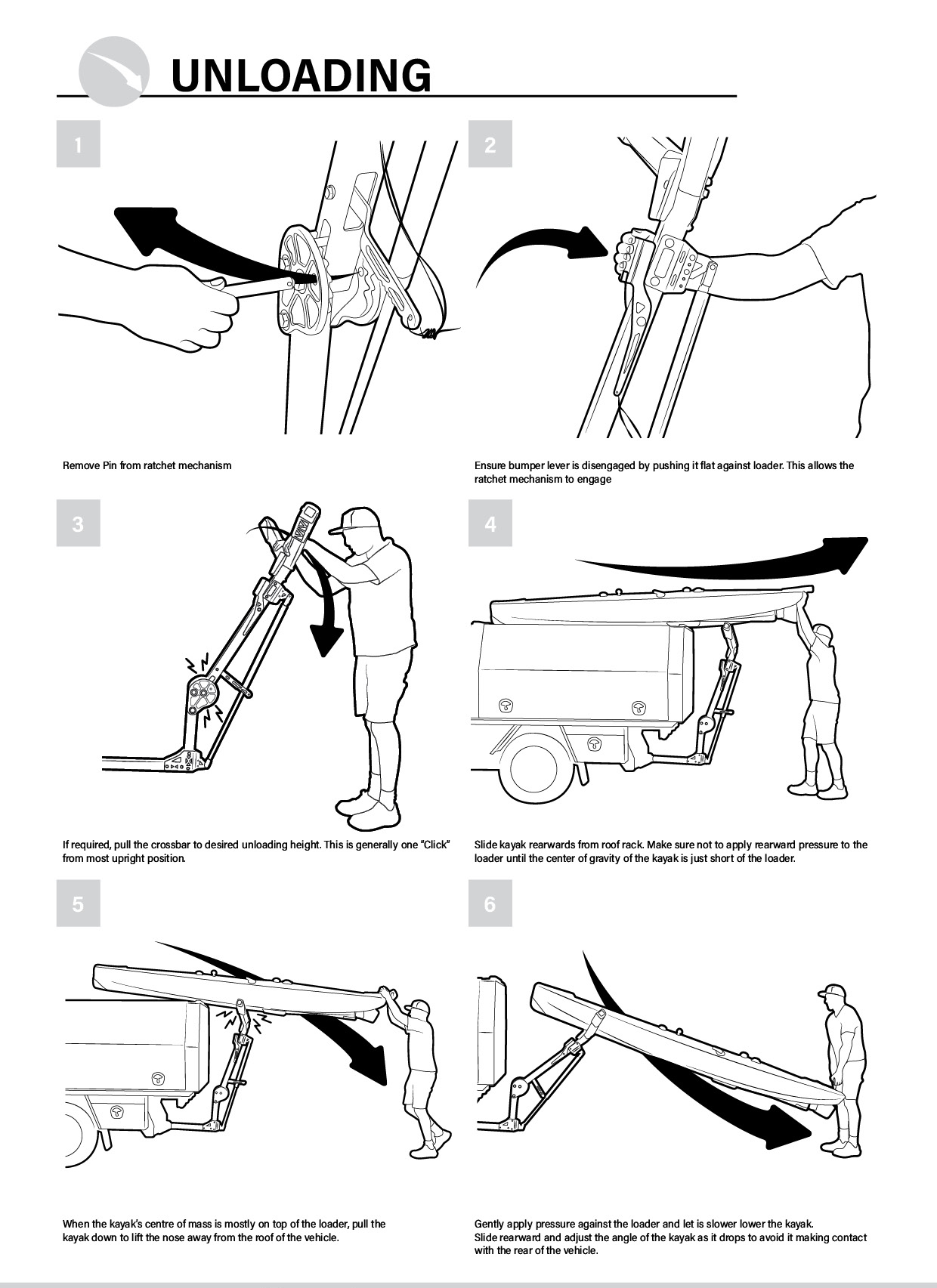 UNLOADING

1

Remove Pin from ratchet mechanism

2

Ensure bumper lever is disengaged by pushing it flat against loader. This allows the ratchet mechanism to engage

3

If required, pull the crossbar to desired unloading height. This is generally one "Click" from most upright position.

4

Slide kayak rearwards from roof rack. Make sure not to apply rearward pressure to the loader until the center of gravity of the kayak is just short of the loader.

5

When the kayak's centre of mass is mostly on top of the loader, pull the kayak down to lift the nose away from the roof of the vehicle.

6

Gently apply pressure against the loader and let is slower lower the kayak. Slide rearward and adjust the angle of the kayak as it drops to avoid it making contact with the rear of the vehicle.