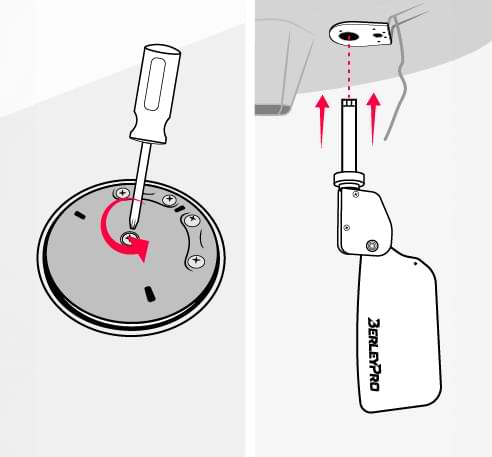 BERLEYPRO