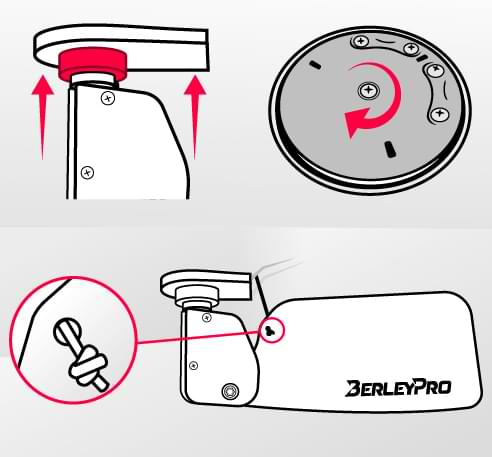 BERLEYPRO